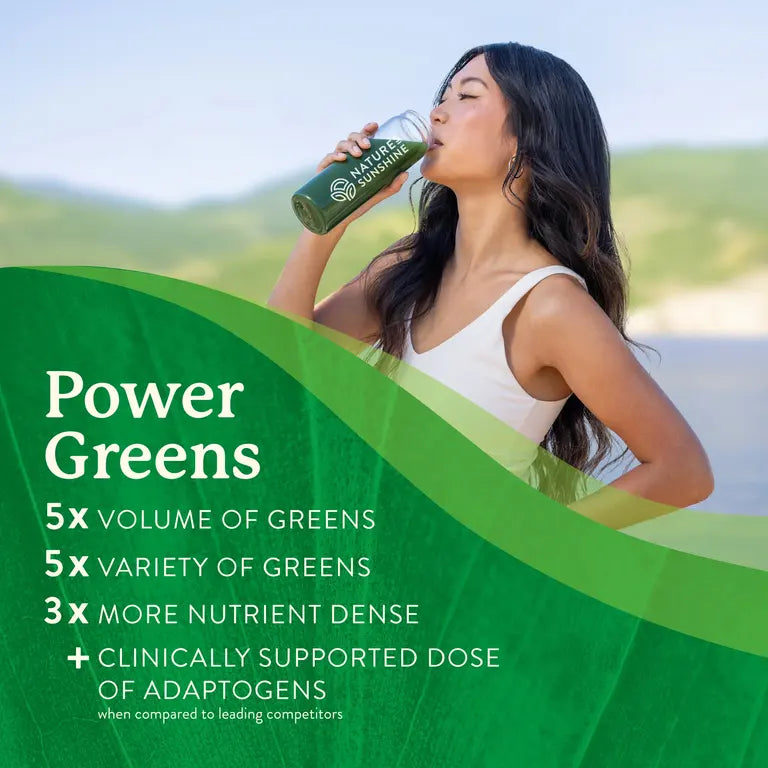 NATURE'S SUNSHINE

Power Greens

5x VOLUME OF GREENS

5x VARIETY OF GREENS

3x MORE NUTRIENT DENSE

+ CLINICALLY SUPPORTED DOSE OF ADAPTOGENS

when compared to leading competitors